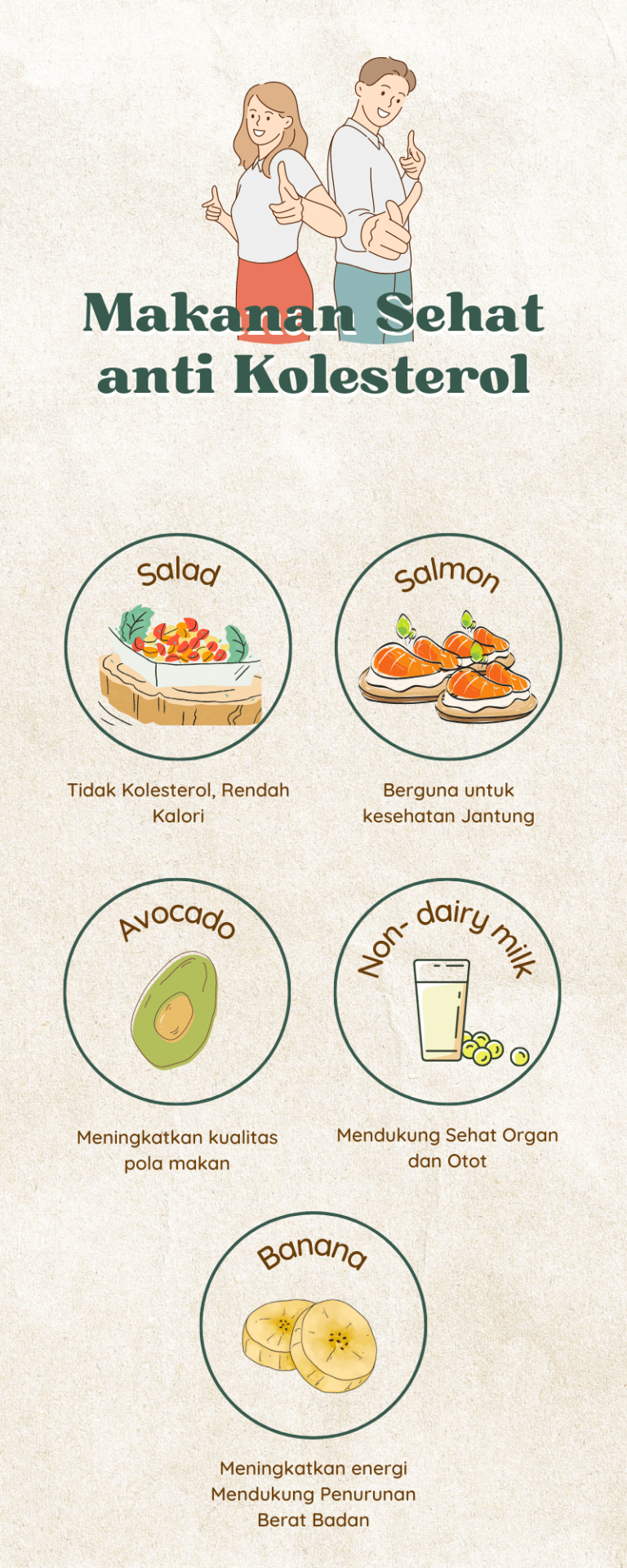 Makanan Sehat anti Kolesterol

Salad

Tidak Kolesterol, Rendah Kalori

Salmon

Berguna untuk kesehatan Jantung

Avocado

Meningkatkan kualitas pola makan

Non- dairy milk

Mendukung Sehat Organ dan Otot

Banana

Meningkatkan energi
Mendukung Penurunan Berat Badan